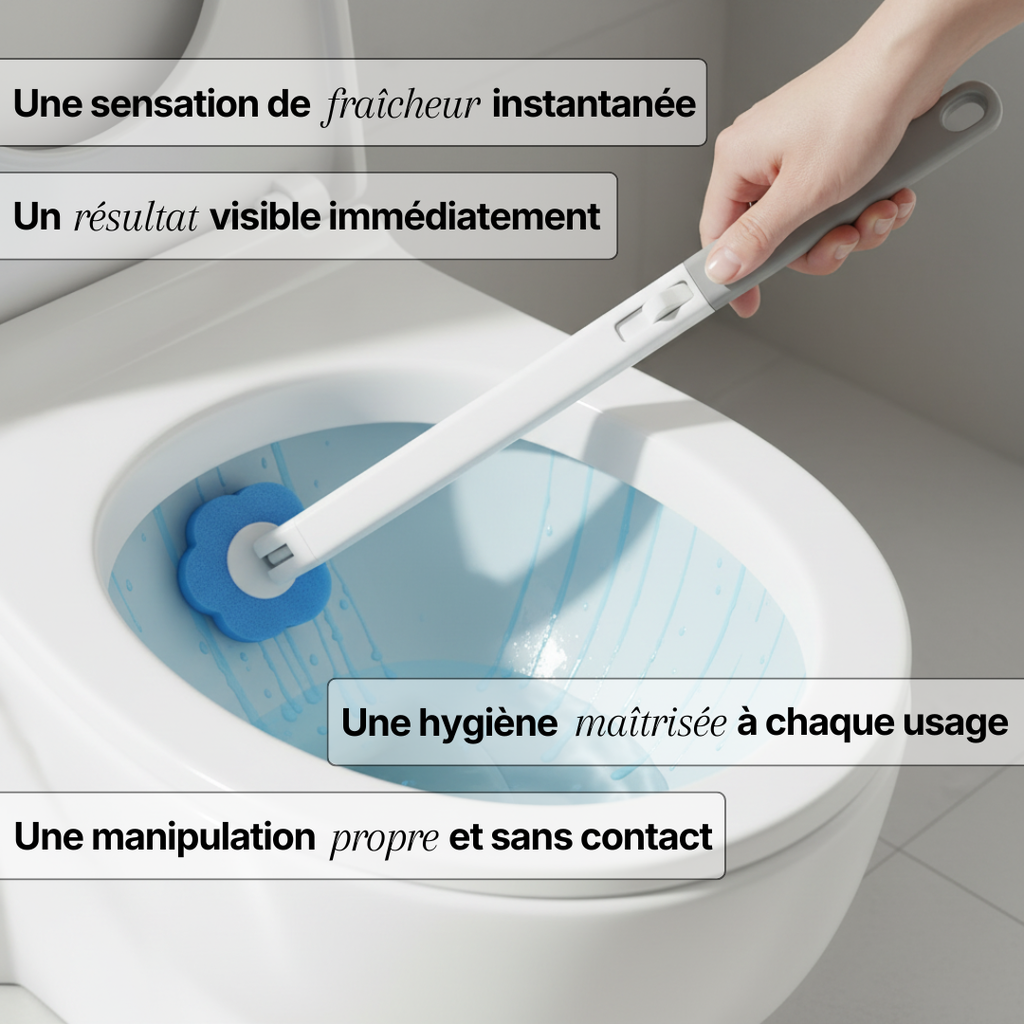 Une sensation de fraîcheur instantanée

Un résultat visible immédiatement

Une hygiène maîtrisée à chaque usage

Une manipulation propre et sans contact